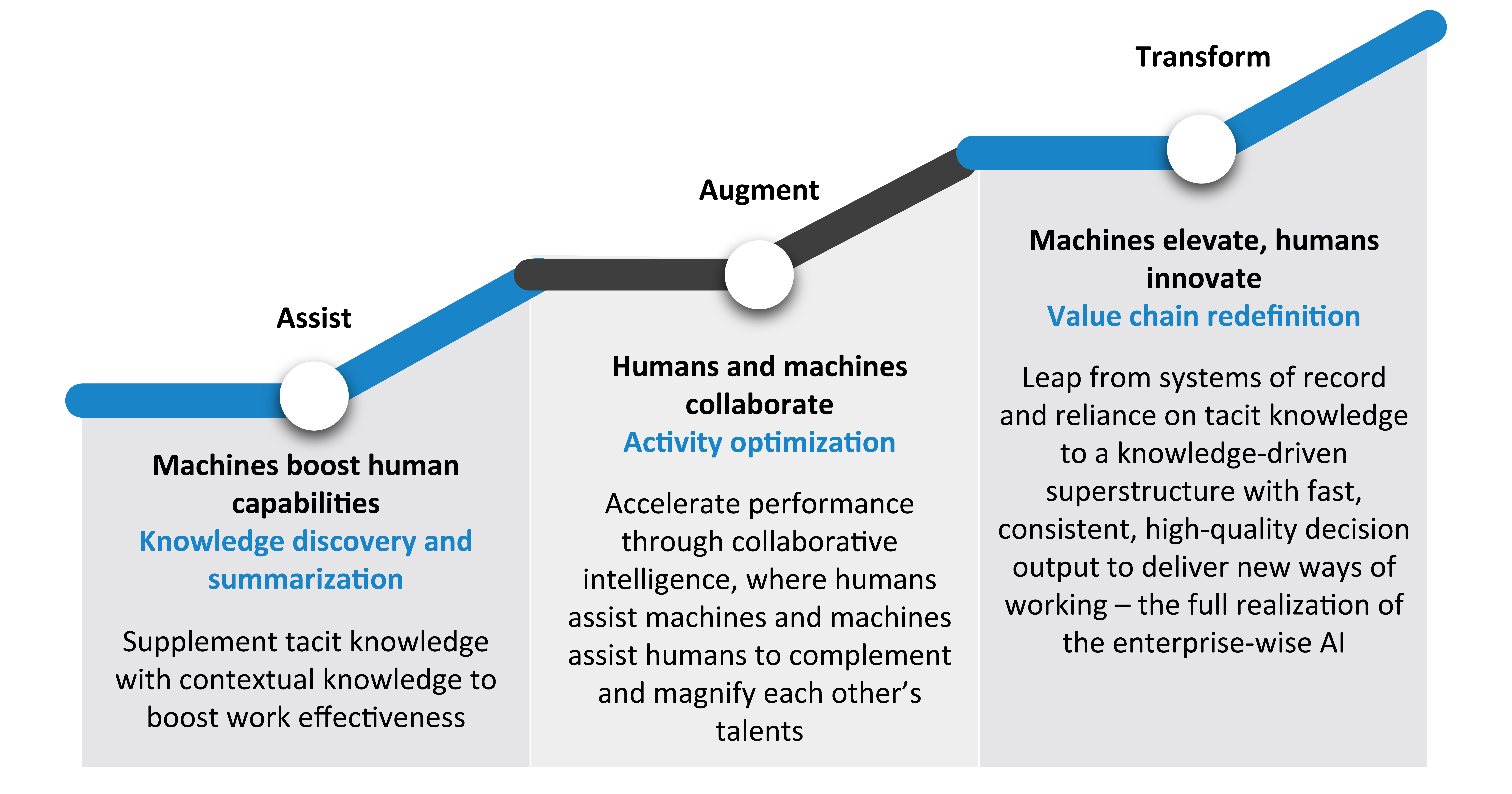 Assist

Machines boost human capabilities
Knowledge discovery and summarization

Supplement tacit knowledge with contextual knowledge to boost work effectiveness

Augment

Humans and machines collaborate
Activity optimization

Accelerate performance through collaborative intelligence, where humans assist machines and machines assist humans to complement and magnify each other's talents

Transform

Machines elevate, humans innovate
Value chain redefinition

Leap from systems of record and reliance on tacit knowledge to a knowledge-driven superstructure with fast, consistent, high-quality decision output to deliver new ways of working – the full realization of the enterprise-wise AI