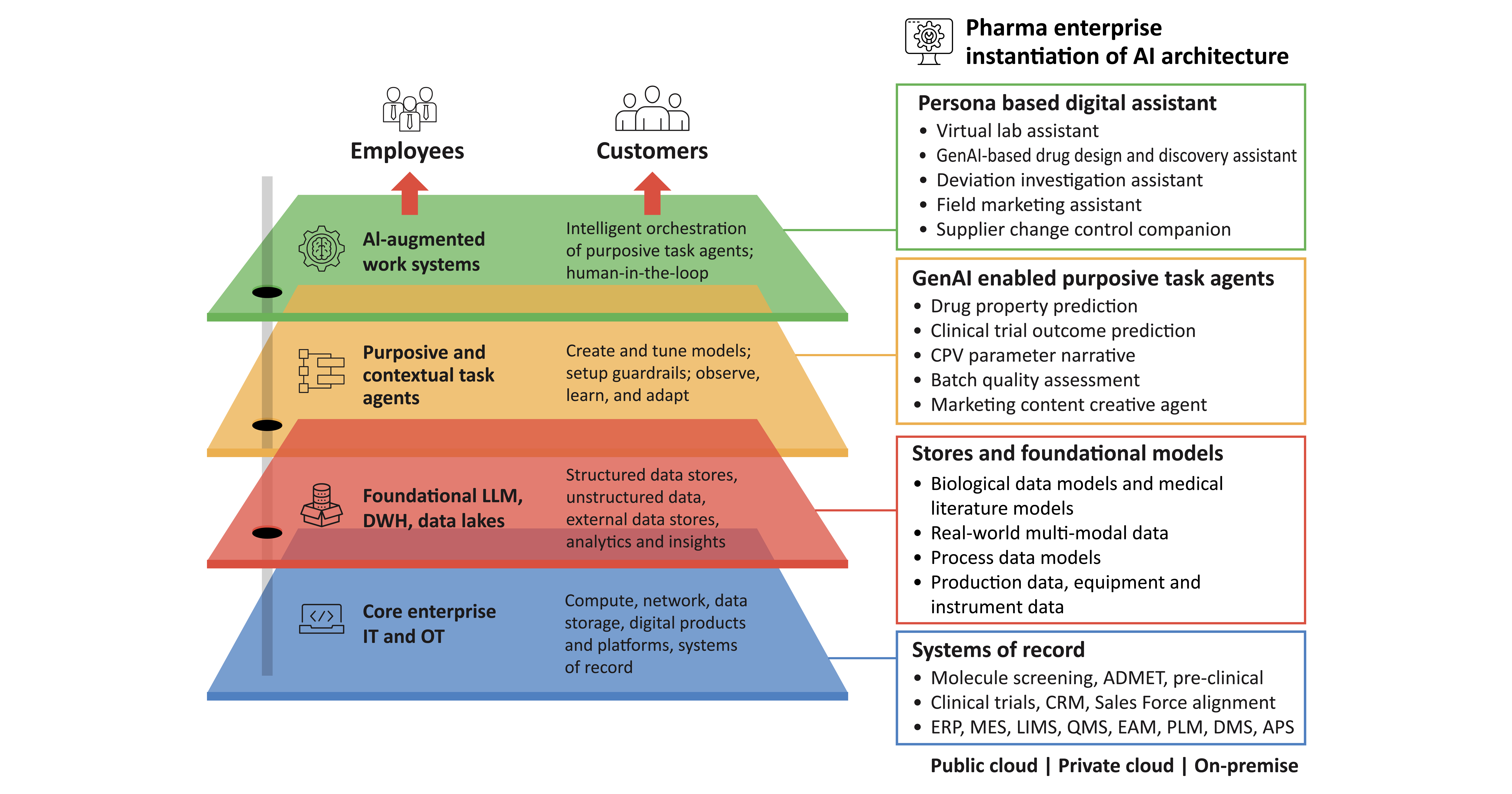 Employees

Customers

AI-augmented work systems

Intelligent orchestration of purposive task agents; human-in-the-loop

Purposive and contextual task agents

Create and tune models; setup guardrails; observe, learn, and adapt

Foundational LLM, DWH, data lakes

Structured data stores, unstructured data, external data stores, analytics and insights

Core enterprise IT and OT

Compute, network, data storage, digital products and platforms, systems of record

Pharma enterprise instantiation of AI architecture

Persona based digital assistant
• Virtual lab assistant
• GenAI-based drug design and discovery assistant
• Deviation investigation assistant
• Field marketing assistant
• Supplier change control companion

GenAI enabled purposive task agents
• Drug property prediction
• Clinical trial outcome prediction
• CPV parameter narrative
• Batch quality assessment
• Marketing content creative agent

Stores and foundational models
• Biological data models and medical literature models
• Real-world multi-modal data
• Process data models
• Production data, equipment and instrument data

Systems of record
• Molecule screening, ADMET, pre-clinical
• Clinical trials, CRM, Sales Force alignment
• ERP, MES, LIMS, QMS, EAM, PLM, DMS, APS

Public cloud | Private cloud | On-premise