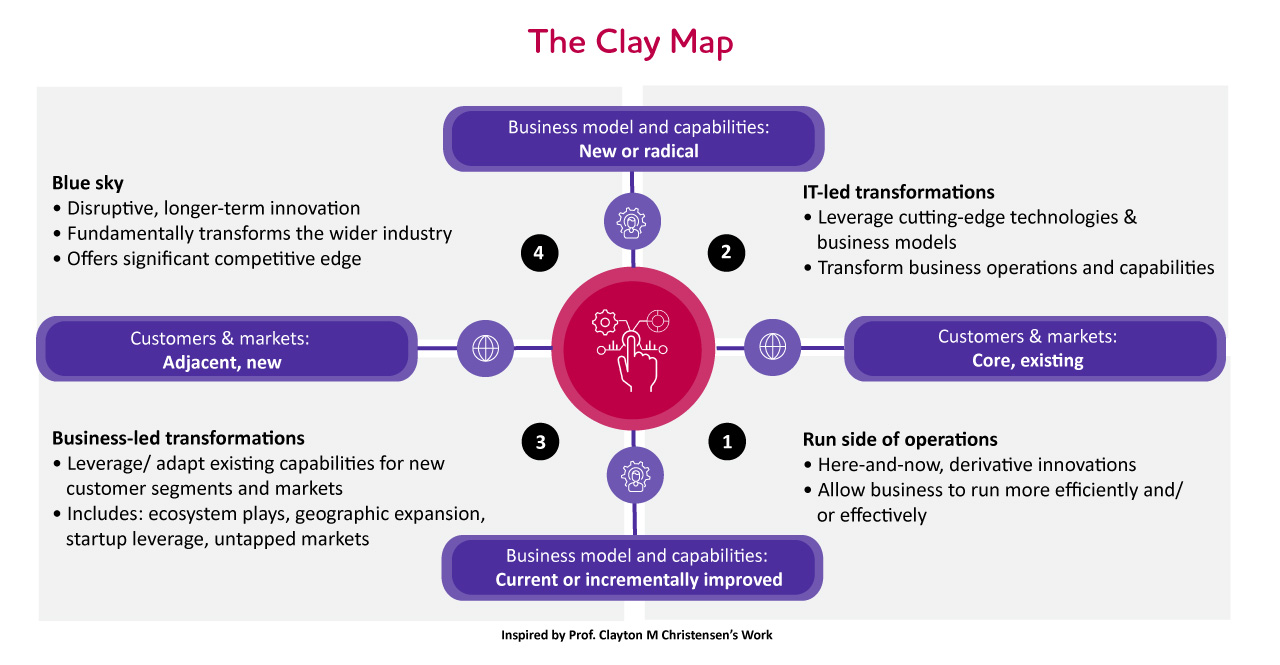 The Clay Map

Business model and capabilities:
New or radical

Blue sky
• Disruptive, longer-term innovation
• Fundamentally transforms the wider industry
• Offers significant competitive edge

4

2

IT-led transformations
• Leverage cutting-edge technologies & business models
• Transform business operations and capabilities

Customers & markets:
Adjacent, new

Customers & markets:
Core, existing

Business-led transformations
• Leverage/ adapt existing capabilities for new customer segments and markets
• Includes: ecosystem plays, geographic expansion, startup leverage, untapped markets

3

1

Run side of operations
• Here-and-now, derivative innovations
• Allow business to run more efficiently and/ or effectively

Business model and capabilities:
Current or incrementally improved

Inspired by Prof. Clayton M Christensen's Work