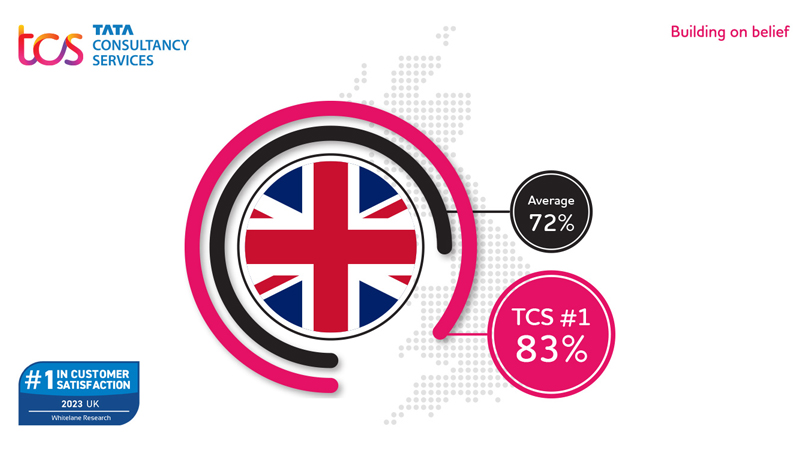 tcs TATA CONSULTANCY SERVICES

Building on belief

Average 72%

TCS #1 83%

#1 IN CUSTOMER SATISFACTION
2023 UK
Whitelane Research